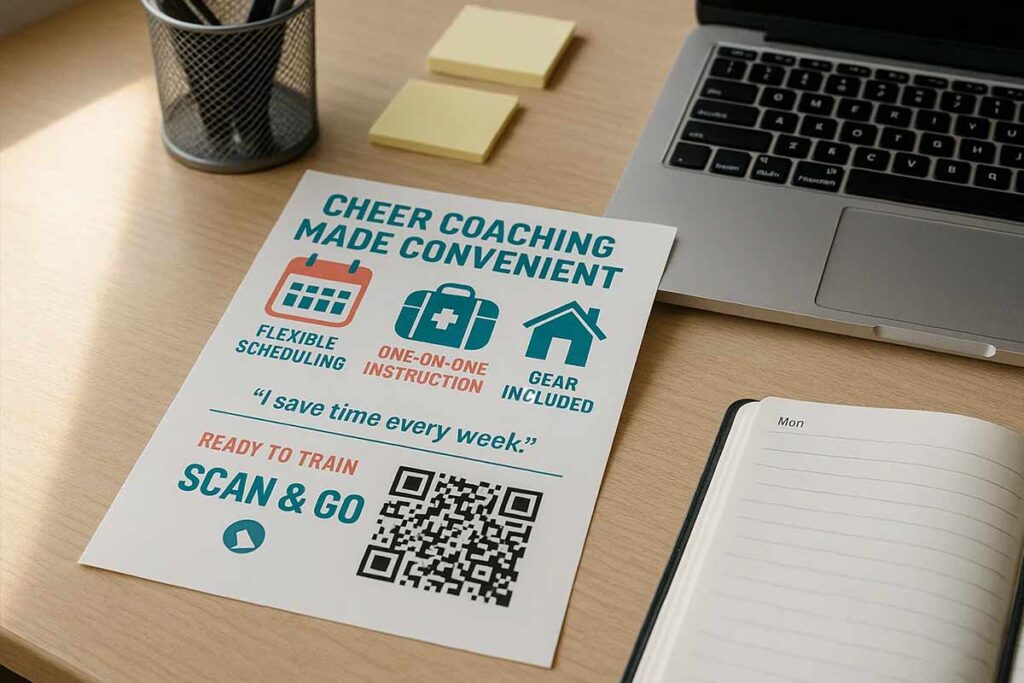 CHEER COACHING MADE CONVENIENT

FLEXIBLE SCHEDULING

ONE-ON-ONE INSTRUCTION

GEAR INCLUDED

"I save time every week."

READY TO TRAIN

SCAN & GO

Mon